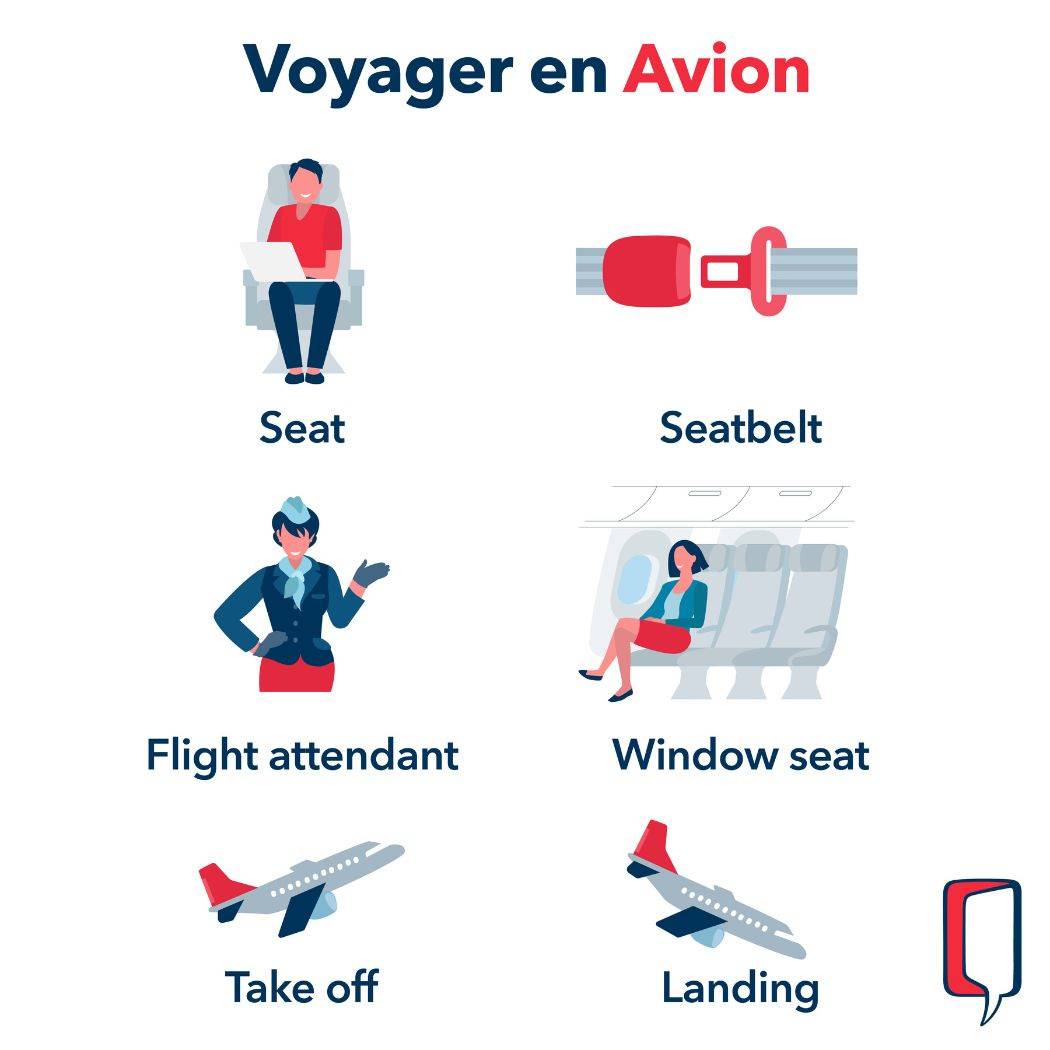 Voyager en Avion

Seat

Seatbelt

Flight attendant

Window seat

Take off

Landing